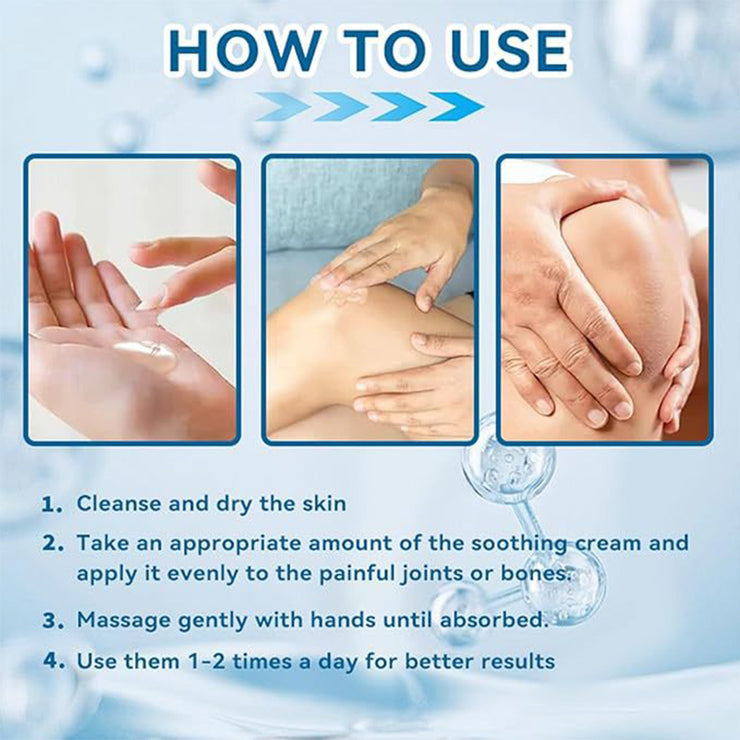 HOW TO USE

1. Cleanse and dry the skin

2. Take an appropriate amount of the soothing cream and apply it evenly to the painful joints or bones.

3. Massage gently with hands until absorbed.

4. Use them 1-2 times a day for better results